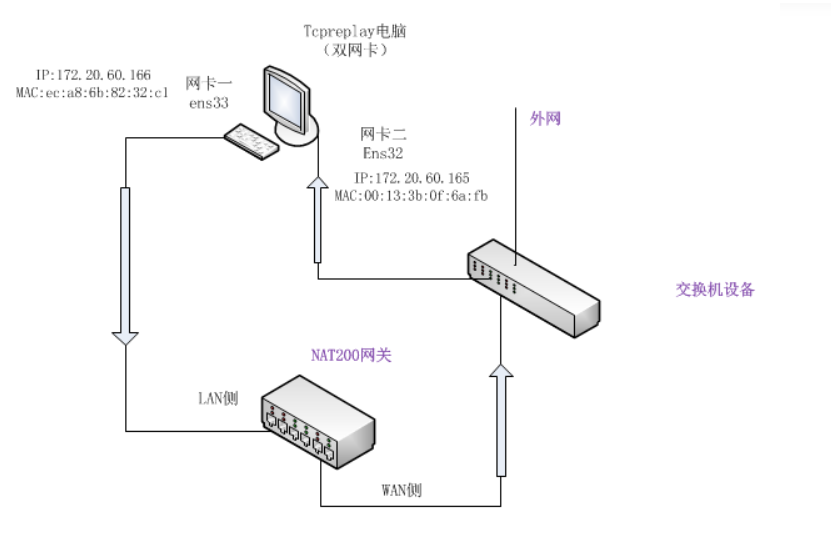 Tcpreplay电脑
（双网卡）

IP:172.20.60.166
MAC:ec:a8:6b:82:32:c1

网卡一
ens33

网卡二
Ens32

IP:172.20.60.165
MAC:00:13:3b:0f:6a:fb

外网

交换机设备

NAT200网关

LAN侧

WAN侧